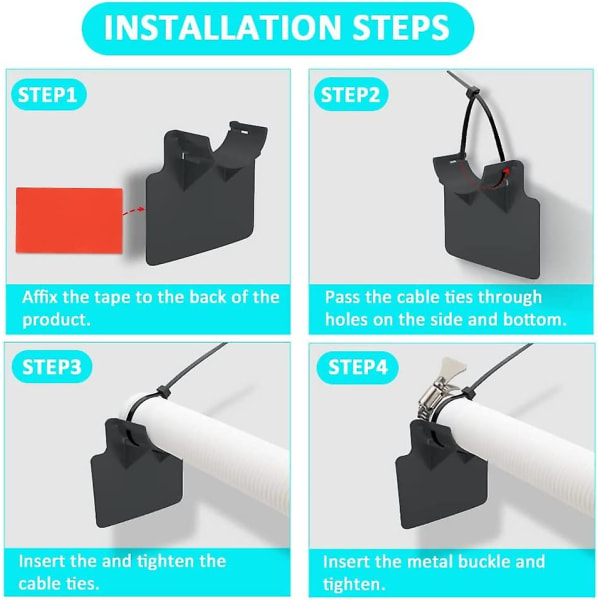 INSTALLATION STEPS

STEP1

Affix the tape to the back of the product.

STEP2

Pass the cable ties through holes on the side and bottom.

STEP3

Insert the and tighten the cable ties.

STEP4

Insert the metal buckle and tighten.