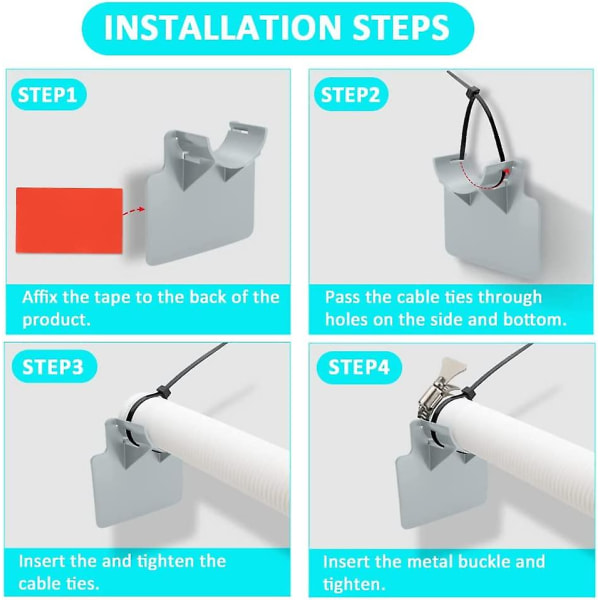 INSTALLATION STEPS

STEP1

Affix the tape to the back of the product.

STEP2

Pass the cable ties through holes on the side and bottom.

STEP3

Insert the and tighten the cable ties.

STEP4

Insert the metal buckle and tighten.