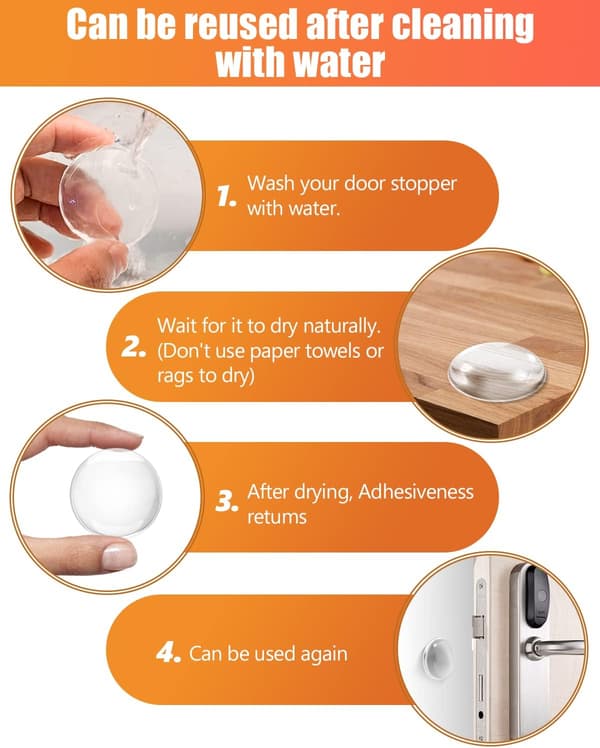 Can be reused after cleaning with water

1. Wash your door stopper with water.

2. Wait for it to dry naturally. (Don't use paper towels or rags to dry)

3. After drying, Adhesiveness retums

4. Can be used again