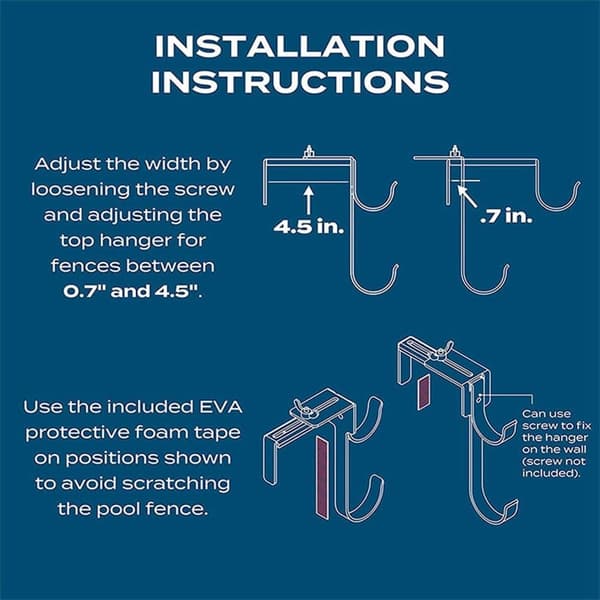 INSTALLATION INSTRUCTIONS

Adjust the width by loosening the screw and adjusting the top hanger for fences between 0.7" and 4.5".

4.5 in.

.7 in.

Use the included EVA protective foam tape on positions shown to avoid scratching the pool fence.

Can use screw to fix the hanger on the wall (screw not included).