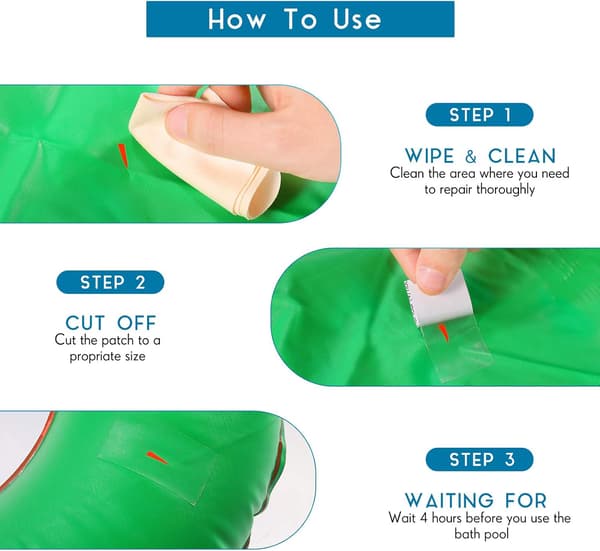 How To Use

STEP 1

WIPE & CLEAN
Clean the area where you need to repair thoroughly

STEP 2

CUT OFF
Cut the patch to a propriate size

STEP 3

WAITING FOR
Wait 4 hours before you use the bath pool