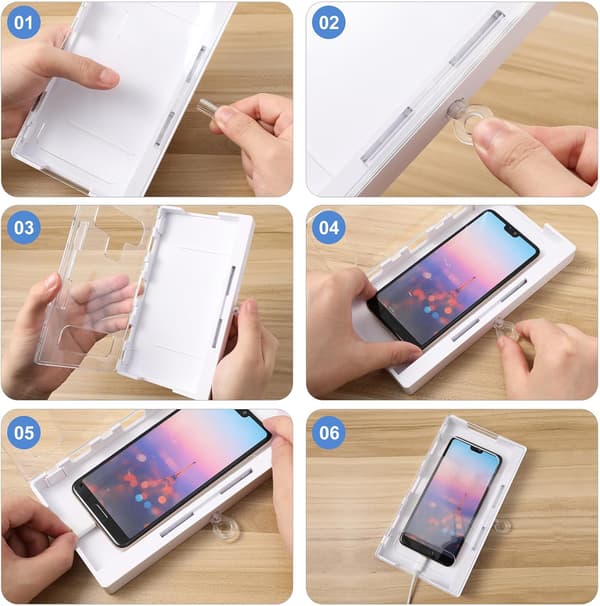 01
02
03
04
05
06