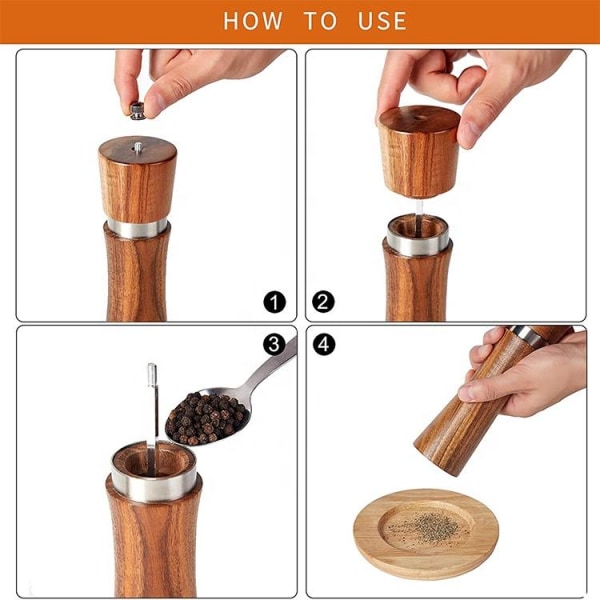 HOW TO USE

1

2

3

4