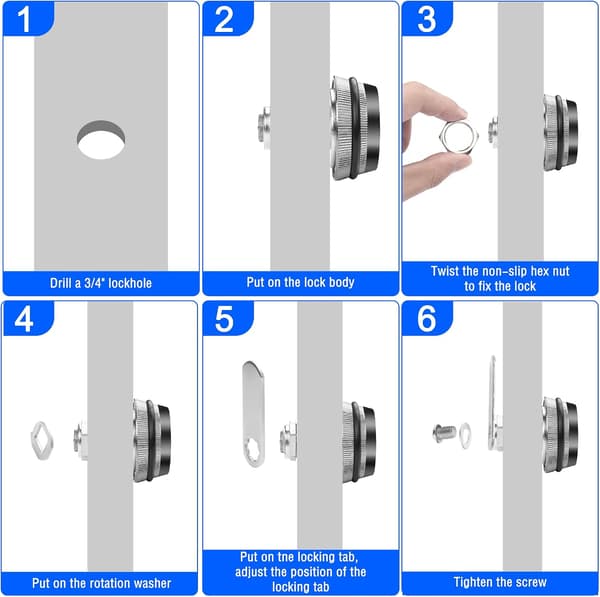 1

Drill a 3/4" lockhole

2

Put on the lock body

3

Twist the non-slip hex nut to fix the lock

4

Put on the rotation washer

5

Put on tne locking tab, adjust the position of the locking tab

6

Tighten the screw