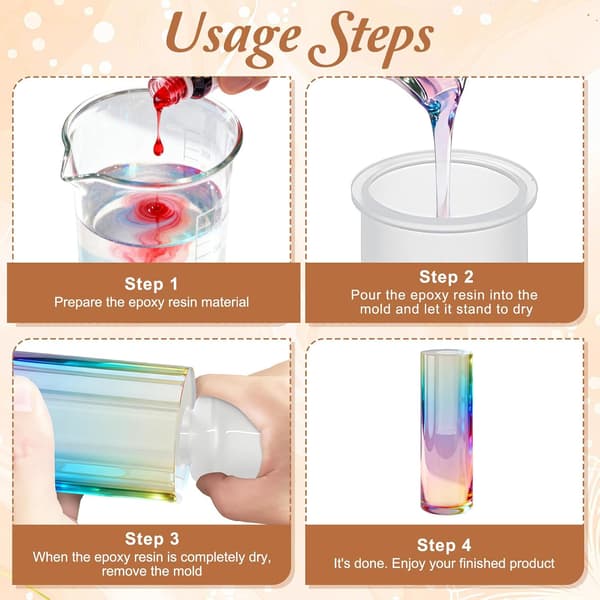 Usage Steps

Step 1
Prepare the epoxy resin material

Step 2
Pour the epoxy resin into the mold and let it stand to dry

Step 3
When the epoxy resin is completely dry, remove the mold

Step 4
It's done. Enjoy your finished product