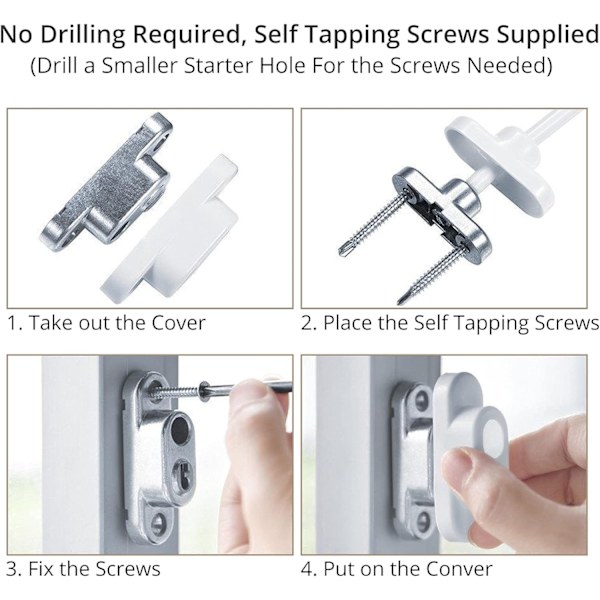 No Drilling Required, Self Tapping Screws Supplied
(Drill a Smaller Starter Hole For the Screws Needed)

1. Take out the Cover

2. Place the Self Tapping Screws

3. Fix the Screws

4. Put on the Conver