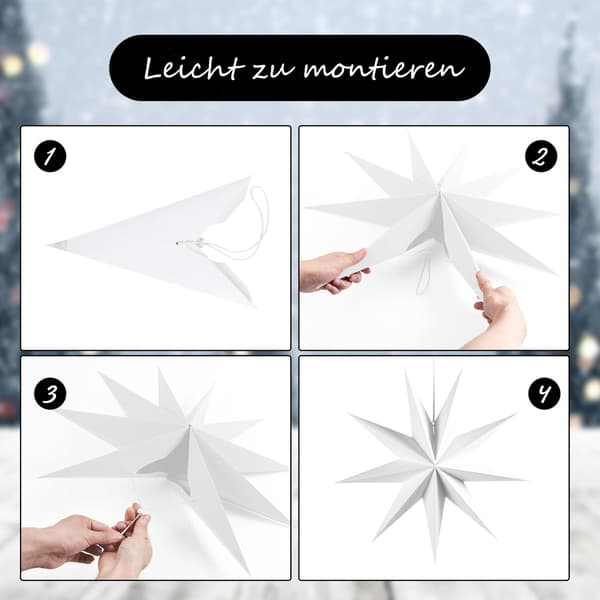 Leicht zu montieren

1

2

3

4