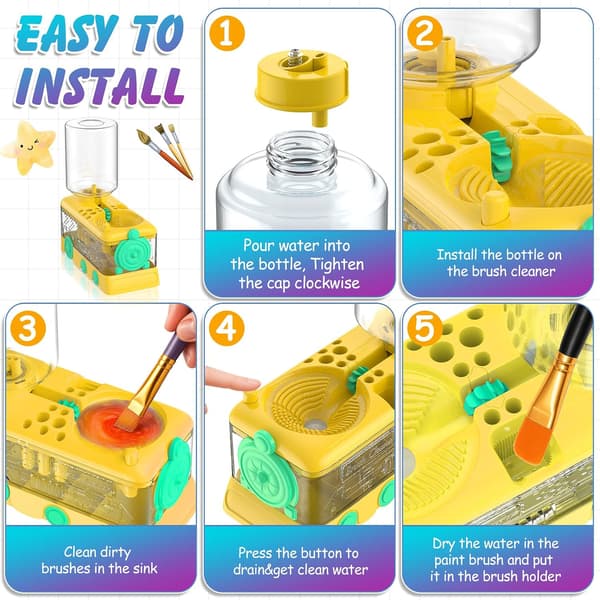 EASY TO INSTALL

1
Pour water into the bottle, Tighten the cap clockwise

2
Install the bottle on the brush cleaner

3
Clean dirty brushes in the sink

4
Press the button to drain&get clean water

5
Dry the water in the paint brush and put it in the brush holder