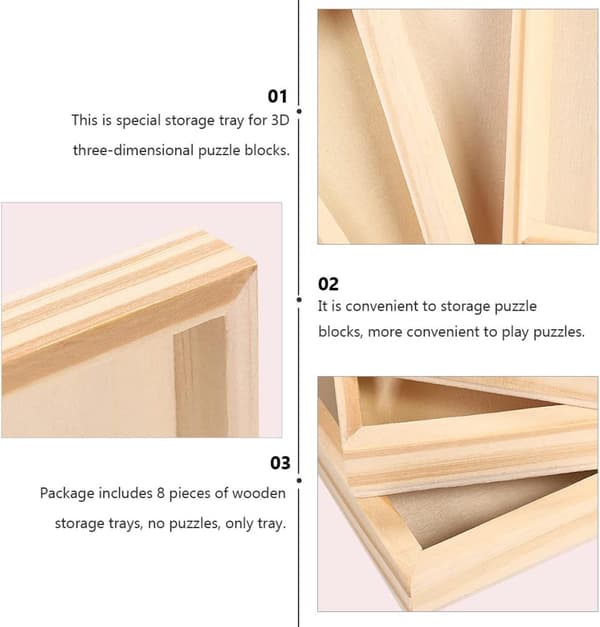 01
This is special storage tray for 3D three-dimensional puzzle blocks.

02
It is convenient to storage puzzle blocks, more convenient to play puzzles.

03
Package includes 8 pieces of wooden storage trays, no puzzles, only tray.