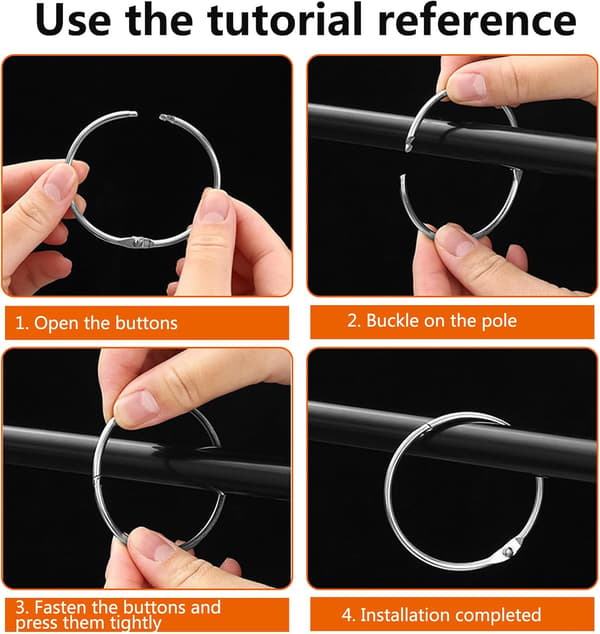 Use the tutorial reference

1. Open the buttons

2. Buckle on the pole

3. Fasten the buttons and press them tightly

4. Installation completed