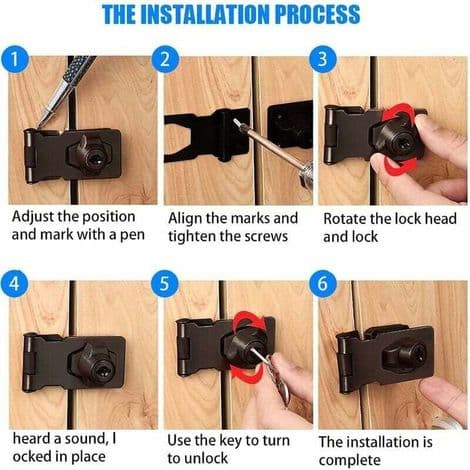 THE INSTALLATION PROCESS

1

Adjust the position and mark with a pen

2

Align the marks and tighten the screws

3

Rotate the lock head and lock

4

heard a sound, l ocked in place

5

Use the key to turn to unlock

6

The installation is complete