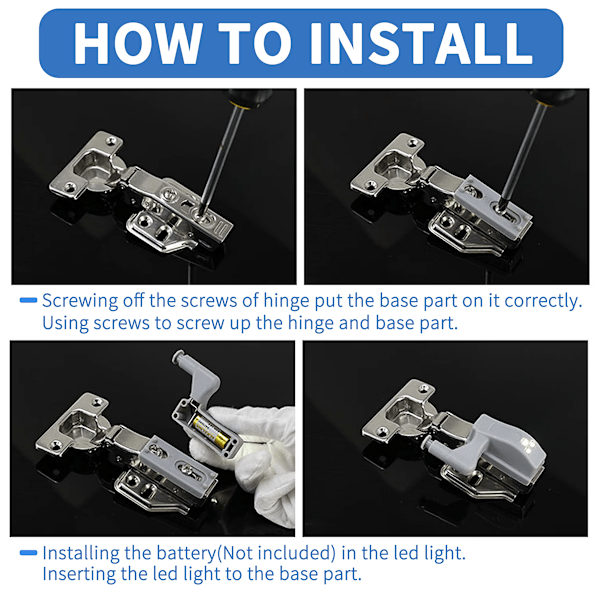 HOW TO INSTALL

Screwing off the screws of hinge put the base part on it correctly. Using screws to screw up the hinge and base part.

Installing the battery(Not included) in the led light. Inserting the led light to the base part.