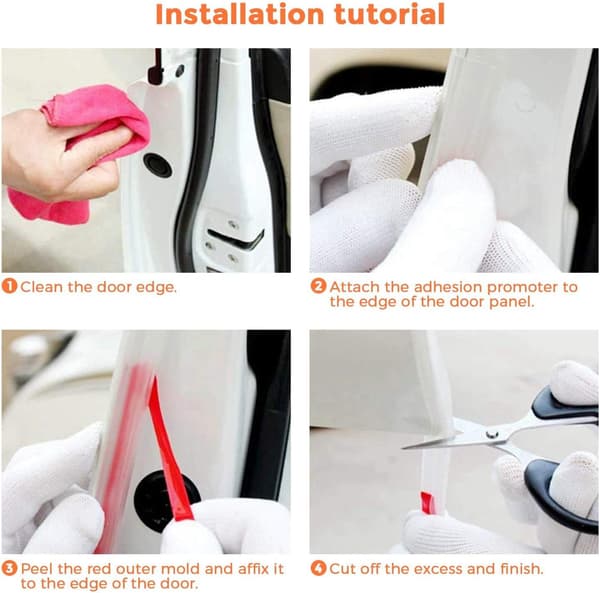 Installation tutorial

1 Clean the door edge.

2 Attach the adhesion promoter to the edge of the door panel.

3 Peel the red outer mold and affix it to the edge of the door.

4 Cut off the excess and finish.