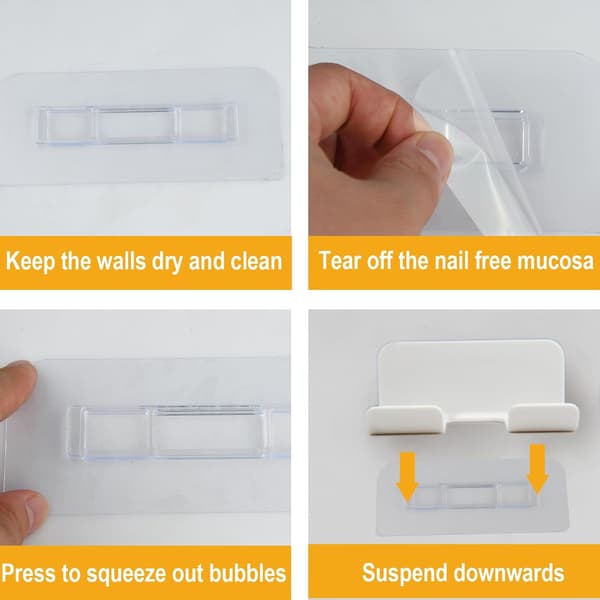 Keep the walls dry and clean

Tear off the nail free mucosa

Press to squeeze out bubbles

Suspend downwards