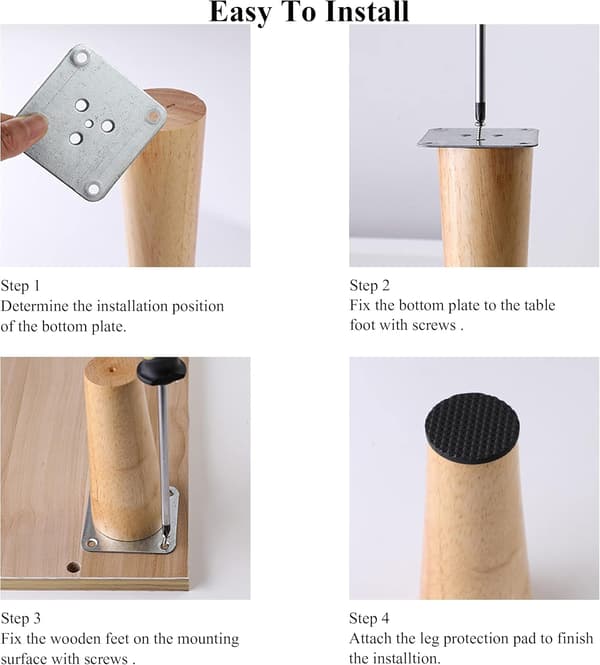 Easy To Install

Step 1
Determine the installation position of the bottom plate.

Step 2
Fix the bottom plate to the table foot with screws .

Step 3
Fix the wooden feet on the mounting surface with screws .

Step 4
Attach the leg protection pad to finish the installtion.