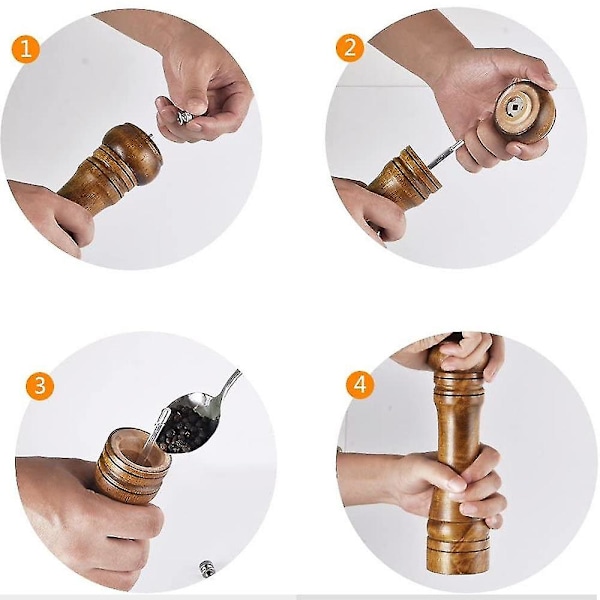 1

2

3

4