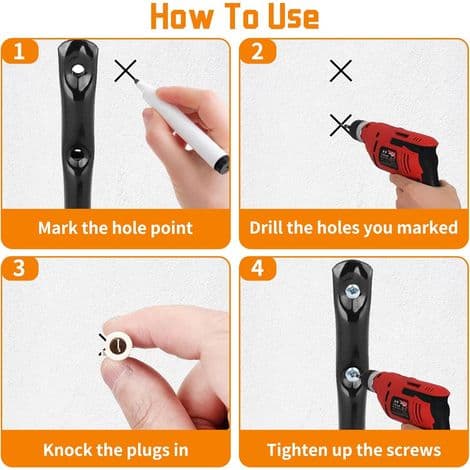 How To Use

1

Mark the hole point

2

Drill the holes you marked

3

Knock the plugs in

4

Tighten up the screws