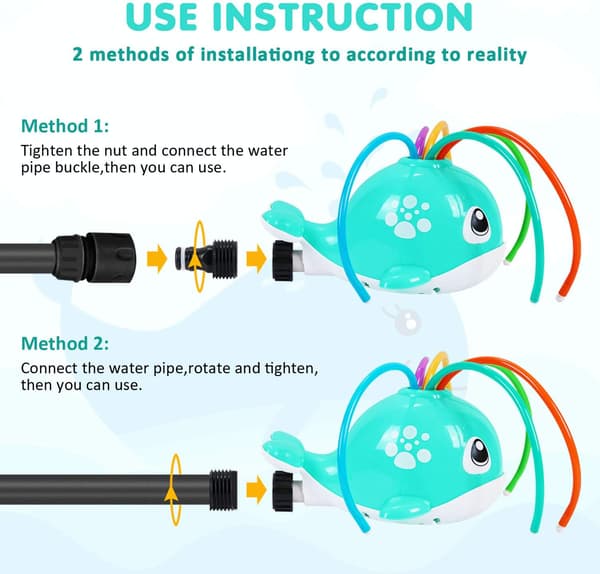 USE INSTRUCTION

2 methods of installationg to according to reality

Method 1:

Tighten the nut and connect the water pipe buckle,then you can use.

Method 2:

Connect the water pipe,rotate and tighten, then you can use.