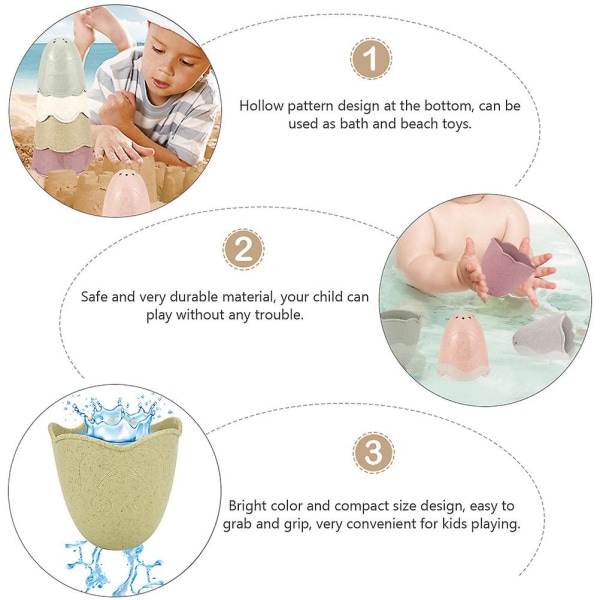 1

Hollow pattern design at the bottom, can be used as bath and beach toys.

2

Safe and very durable material, your child can play without any trouble.

3

Bright color and compact size design, easy to grab and grip, very convenient for kids playing.