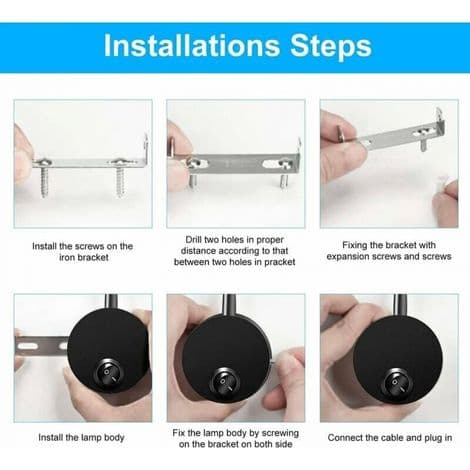 Installations Steps

Install the screws on the iron bracket

Drill two holes in proper distance according to that between two holes in pracket

Fixing the bracket with expansion screws and screws

Install the lamp body

Fix the lamp body by screwing on the bracket on both side

Connect the cable and plug in