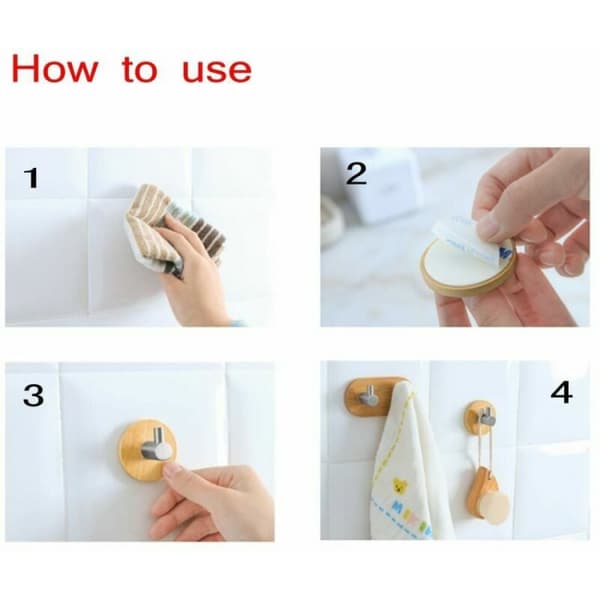 How to use

1

2

3

4