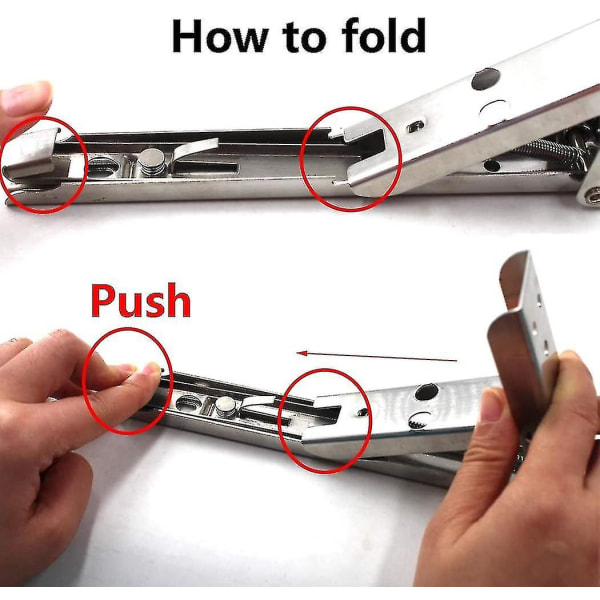 How to fold

Push