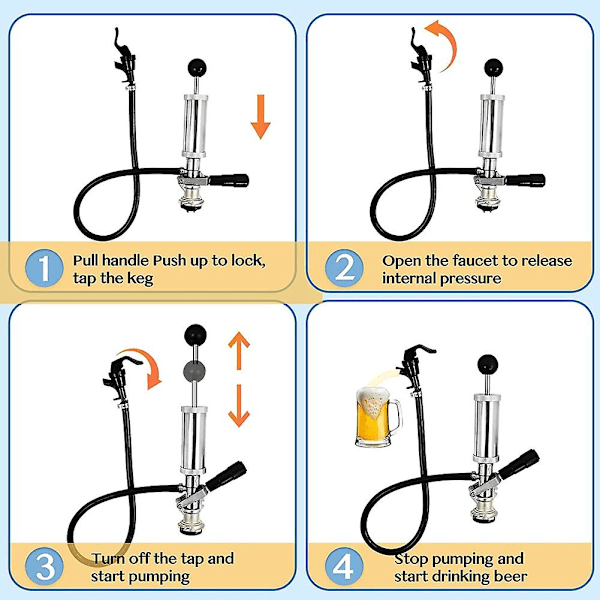 1 Pull handle Push up to lock, tap the keg

2 Open the faucet to release internal pressure

3 Turn off the tap and start pumping

4 Stop pumping and start drinking beer