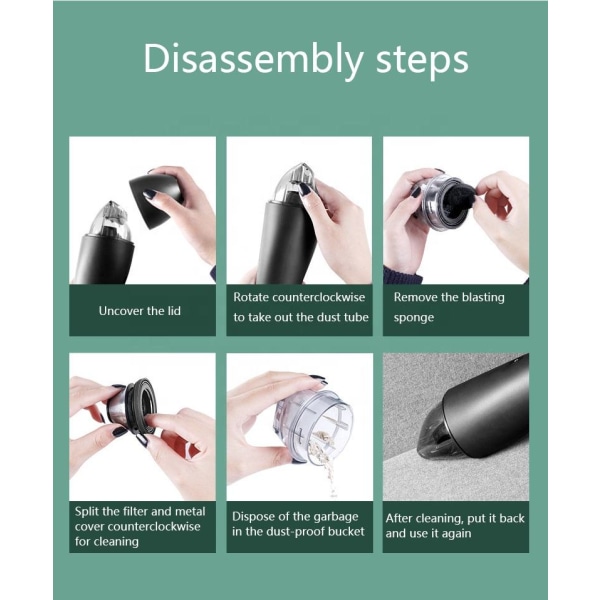 Disassembly steps

Uncover the lid

Rotate counterclockwise to take out the dust tube

Remove the blasting sponge

Split the filter and metal cover counterclockwise for cleaning

Dispose of the garbage in the dust-proof bucket

After cleaning, put it back and use it again