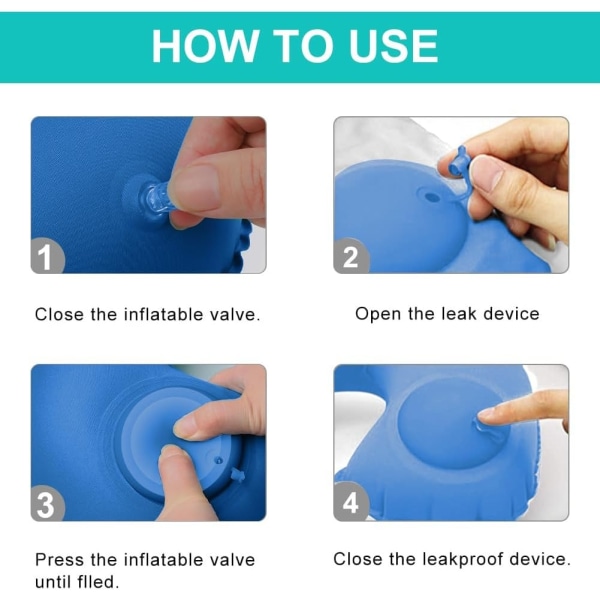 HOW TO USE

1

Close the inflatable valve.

2

Open the leak device

3

Press the inflatable valve until flled.

4

Close the leakproof device.