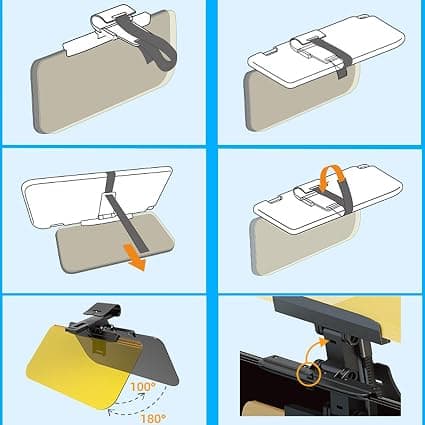 100°
180°