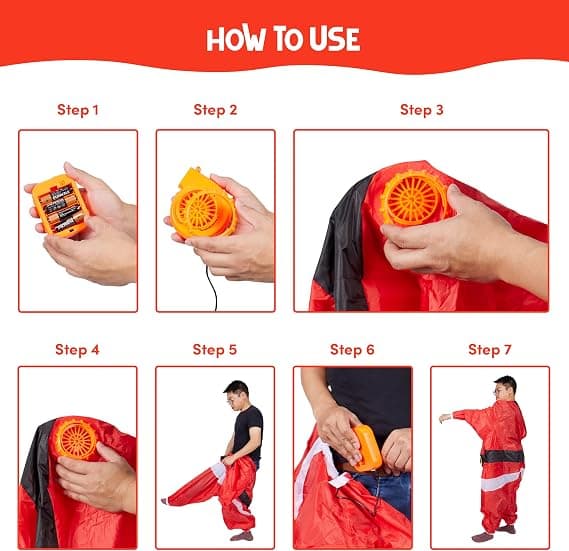 HOW TO USE

Step 1

Step 2

Step 3

Step 4

Step 5

Step 6

Step 7