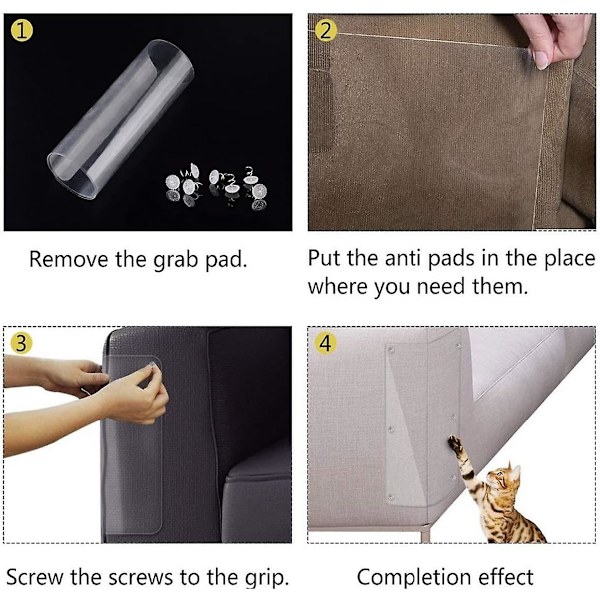 1

Remove the grab pad.

2

Put the anti pads in the place where you need them.

3

Screw the screws to the grip.

4

Completion effect