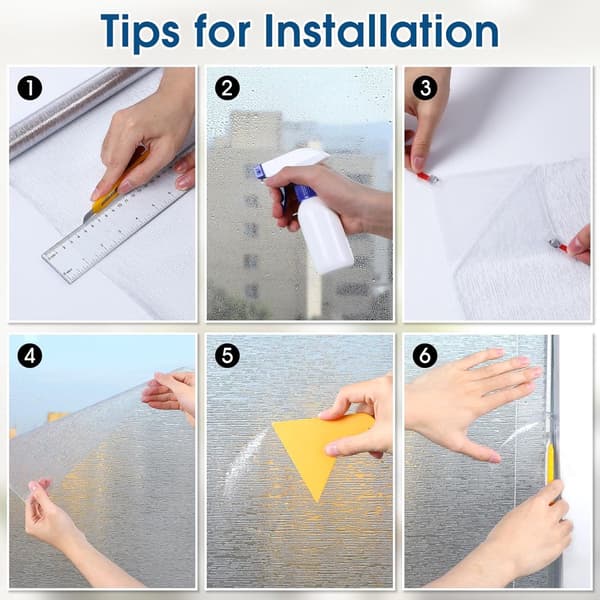 Tips for Installation

1

2

3

4

5

6