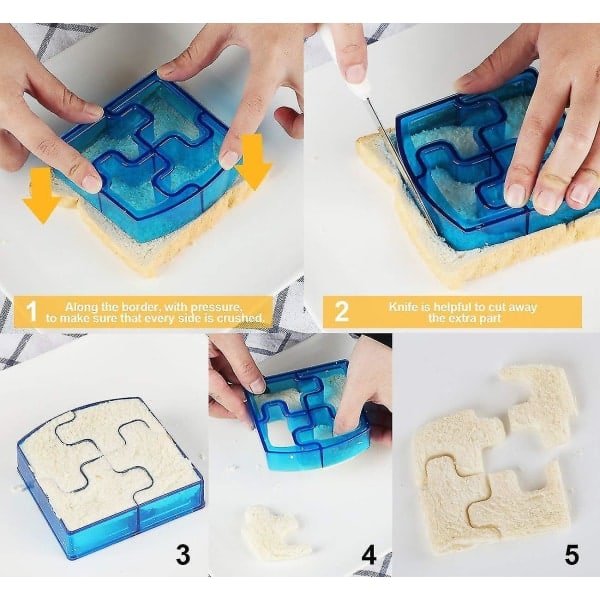 1 Along the border, with pressure, to make sure that every side is crushed.

2 Knife is helpful to cut away the extra part

3

4

5