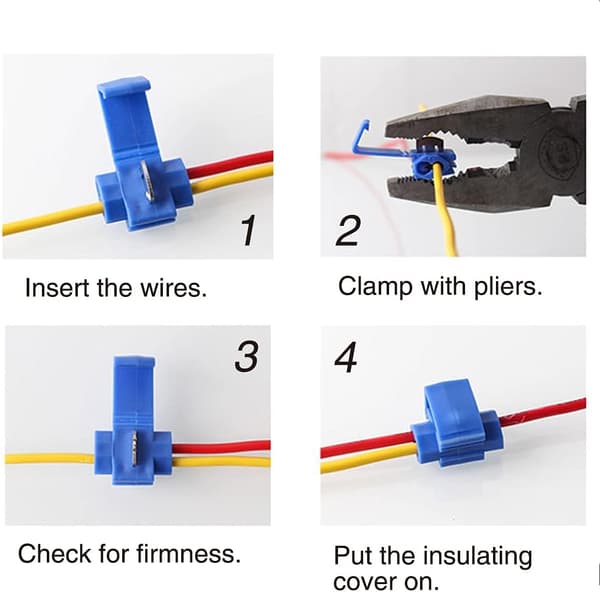 1

Insert the wires.

2

Clamp with pliers.

3

Check for firmness.

4

Put the insulating cover on.