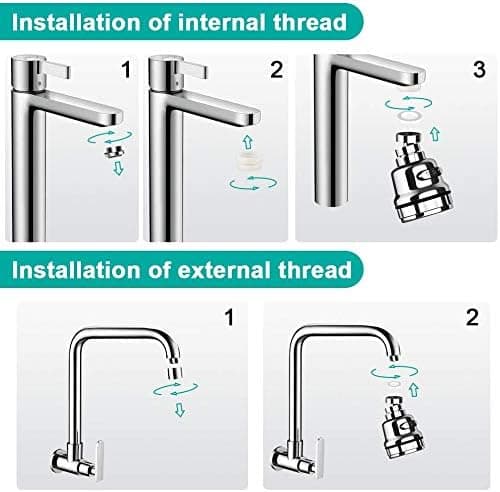 Installation of internal thread

1

2

3

Installation of external thread

1

2