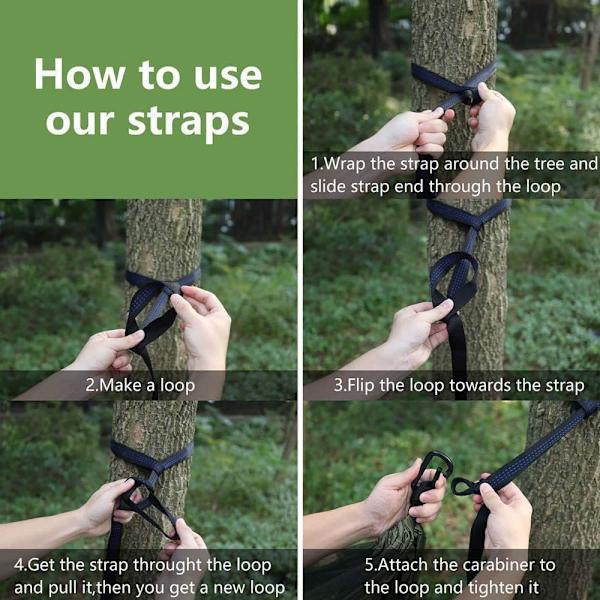 How to use our straps

1.Wrap the strap around the tree and slide strap end through the loop

2.Make a loop

3.Flip the loop towards the strap

4.Get the strap throught the loop and pull it,then you get a new loop

5.Attach the carabiner to the loop and tighten it