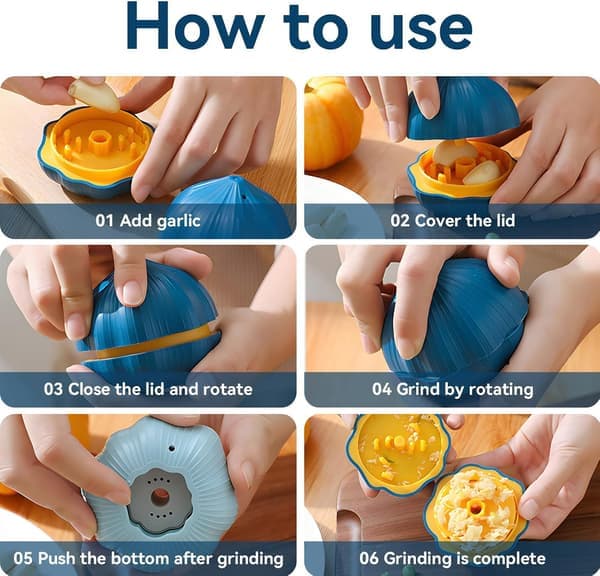 How to use

01 Add garlic

02 Cover the lid

03 Close the lid and rotate

04 Grind by rotating

05 Push the bottom after grinding

06 Grinding is complete