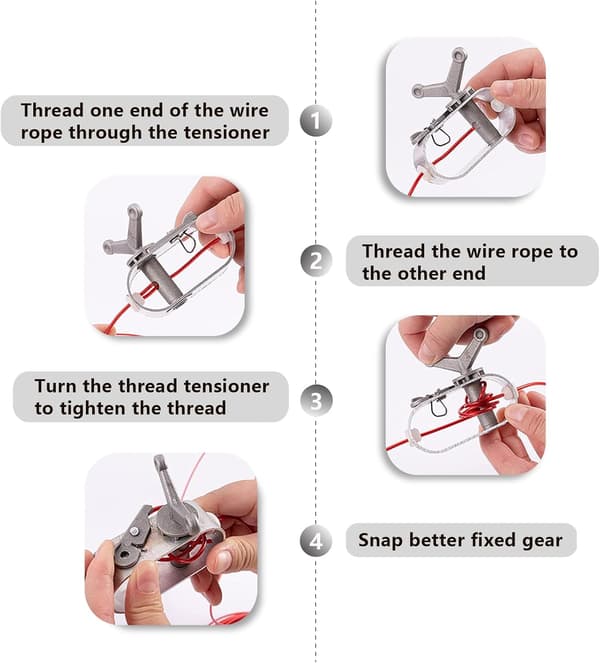 Thread one end of the wire rope through the tensioner

1

2

Thread the wire rope to the other end

Turn the thread tensioner to tighten the thread

3

4

Snap better fixed gear