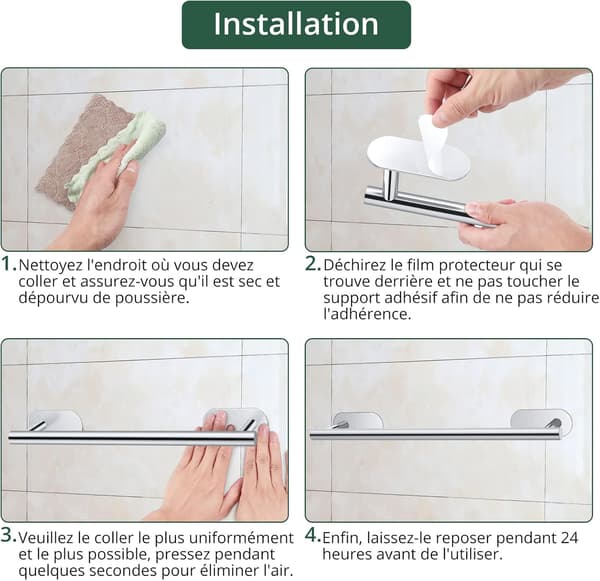 Installation

1. Nettoyez l'endroit où vous devez coller et assurez-vous qu'il est sec et dépourvu de poussière.

2. Déchirez le film protecteur qui se trouve derrière et ne pas toucher le support adhésif afin de ne pas réduire l'adhérence.

3. Veuillez le coller le plus uniformément et le plus possible, pressez pendant quelques secondes pour éliminer l'air.

4. Enfin, laissez-le reposer pendant 24 heures avant de l'utiliser.