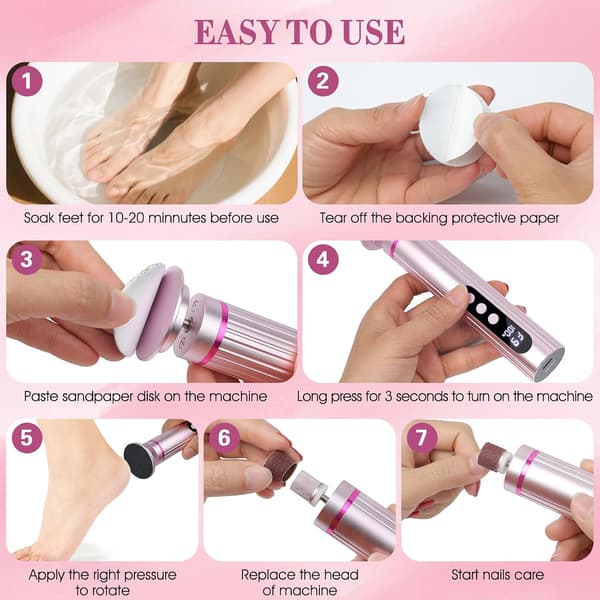 EASY TO USE

1

Soak feet for 10-20 minnutes before use

2

Tear off the backing protective paper

3

Paste sandpaper disk on the machine

4

Long press for 3 seconds to turn on the machine

5

Apply the right pressure to rotate

6

Replace the head of machine

7

Start nails care