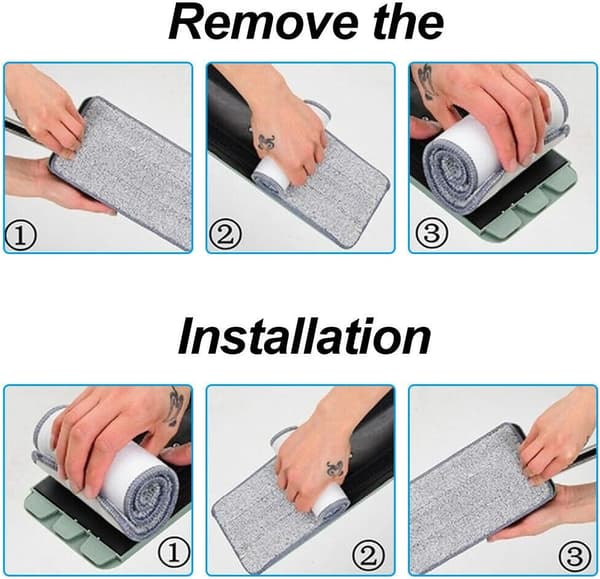 Remove the

①

②

③

Installation

①

②

③