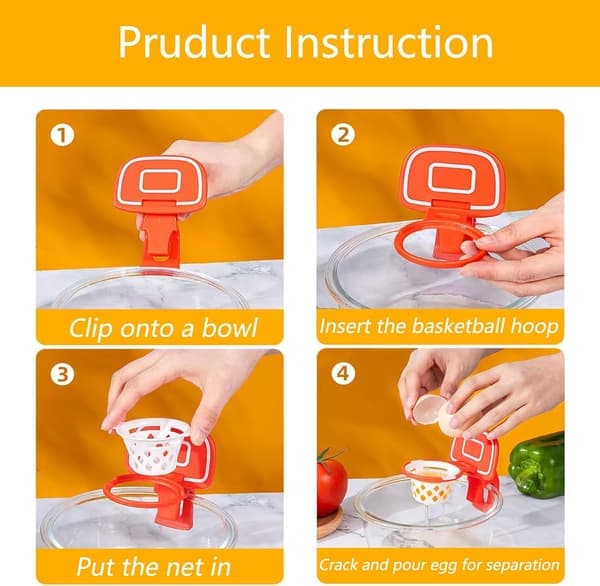 Pruduct Instruction

1
Clip onto a bowl

2
Insert the basketball hoop

3
Put the net in

4
Crack and pour egg for separation