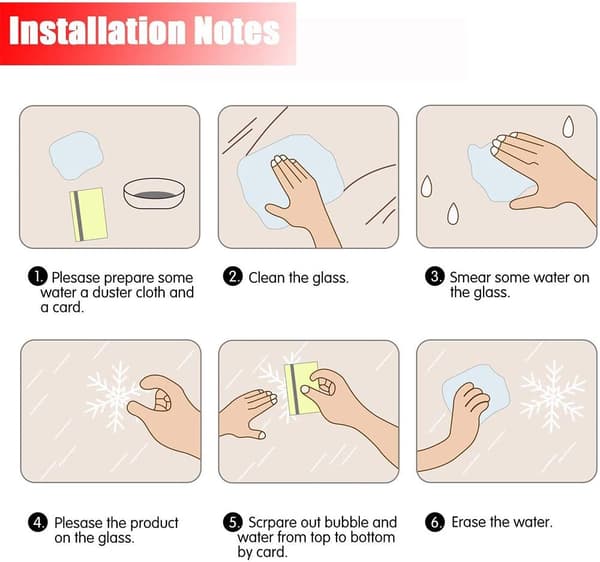 Installation Notes

1. Plesase prepare some water a duster cloth and a card.

2. Clean the glass.

3. Smear some water on the glass.

4. Plesase the product on the glass.

5. Scrpare out bubble and water from top to bottom by card.

6. Erase the water.