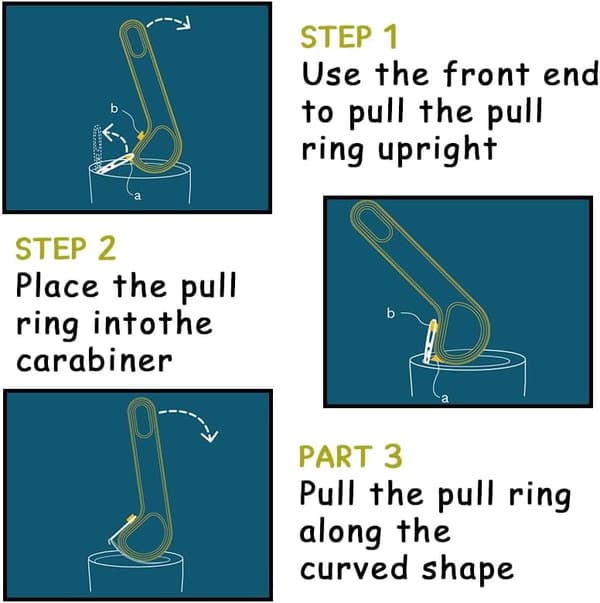 b

a

STEP 1
Use the front end to pull the pull ring upright

STEP 2
Place the pull ring intothe carabiner

b

a

PART 3
Pull the pull ring along the curved shape