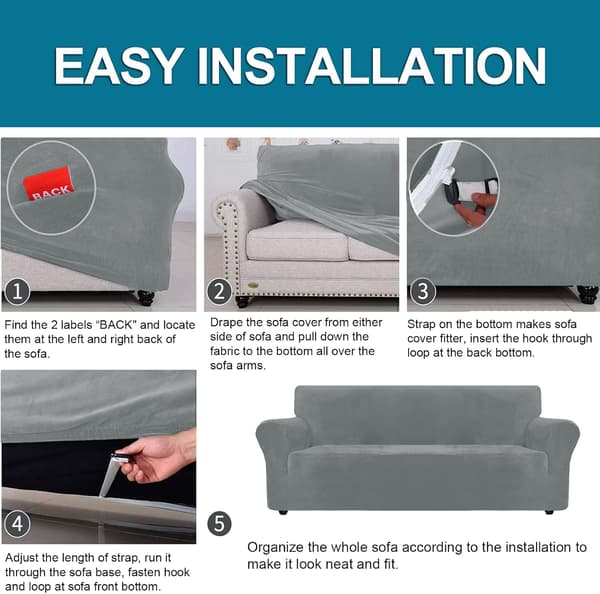 EASY INSTALLATION

BACK

1

Find the 2 labels "BACK" and locate them at the left and right back of the sofa.

2

Drape the sofa cover from either side of sofa and pull down the fabric to the bottom all over the sofa arms.

3

Strap on the bottom makes sofa cover fitter, insert the hook through loop at the back bottom.

4

Adjust the length of strap, run it through the sofa base, fasten hook and loop at sofa front bottom.

5

Organize the whole sofa according to the installation to make it look neat and fit.