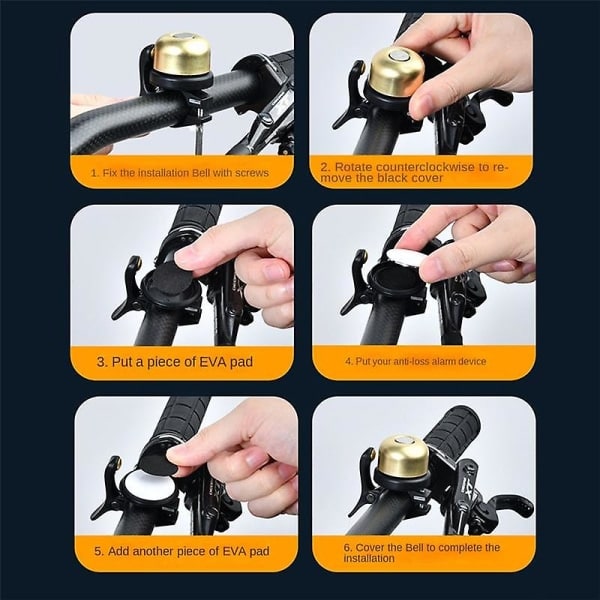 1. Fix the installation Bell with screws

2. Rotate counterclockwise to remove the black cover

3. Put a piece of EVA pad

4. Put your anti-loss alarm device

5. Add another piece of EVA pad

6. Cover the Bell to complete the installation