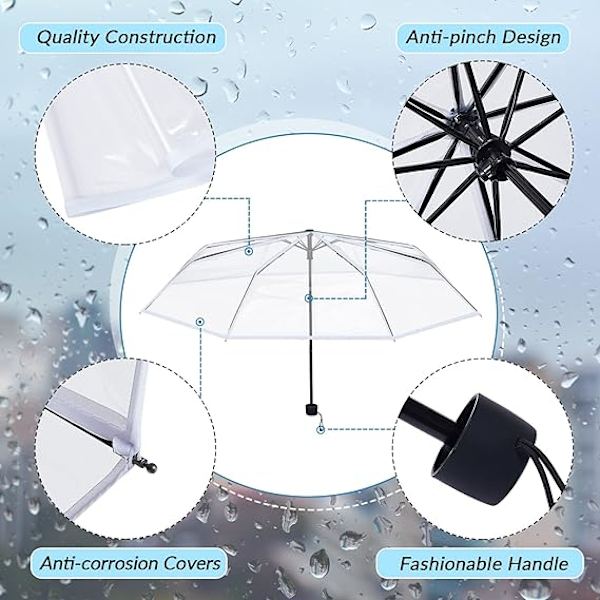 Quality Construction

Anti-pinch Design

Anti-corrosion Covers

Fashionable Handle