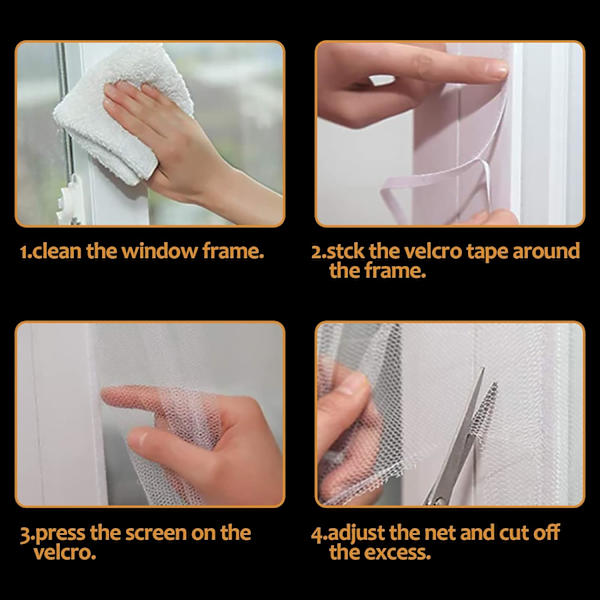 1.clean the window frame.

2.stck the velcro tape around the frame.

3.press the screen on the velcro.

4.adjust the net and cut off the excess.