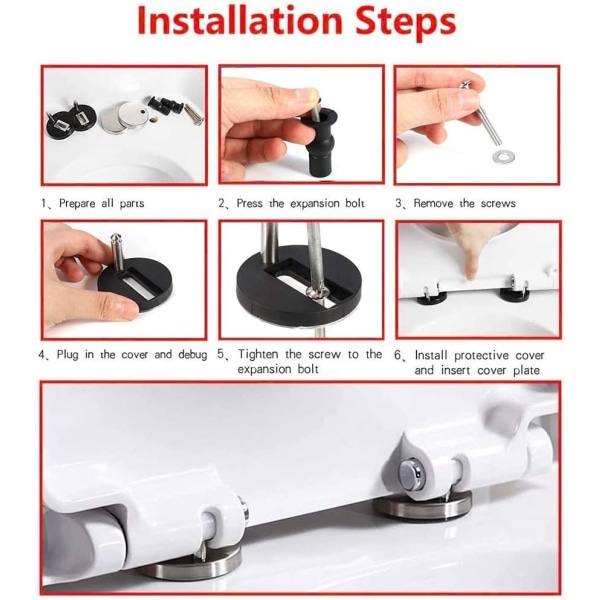 Installation Steps

1、Prepare all parts

2、Press the expansion bolt

3、Remove the screws

4、Plug in the cover and debug

5、Tighten the screw to the expansion bolt

6、Install protective cover and insert cover plate